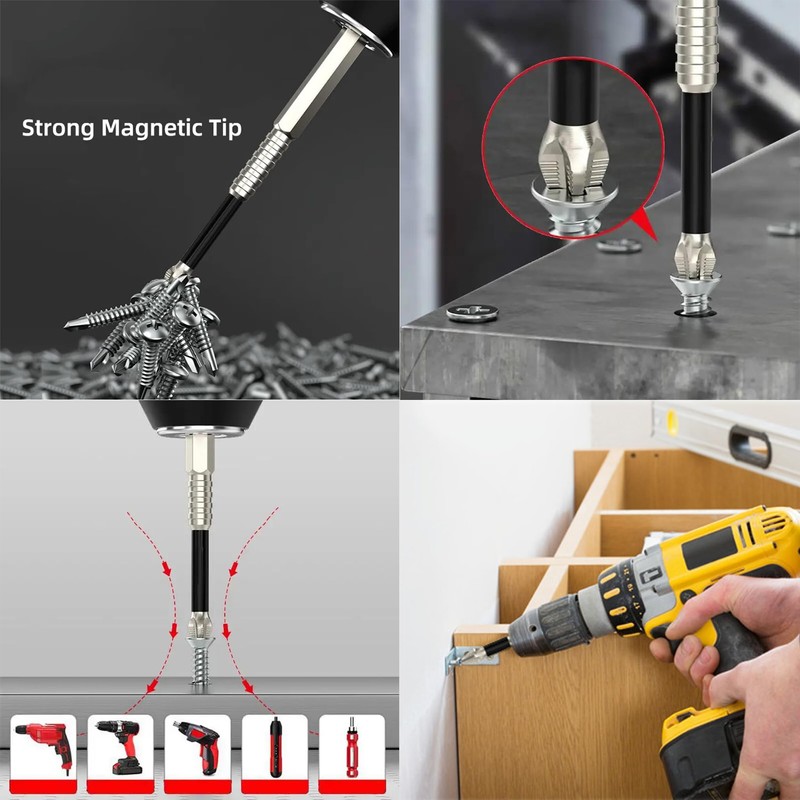 Strong Magnetic Tip