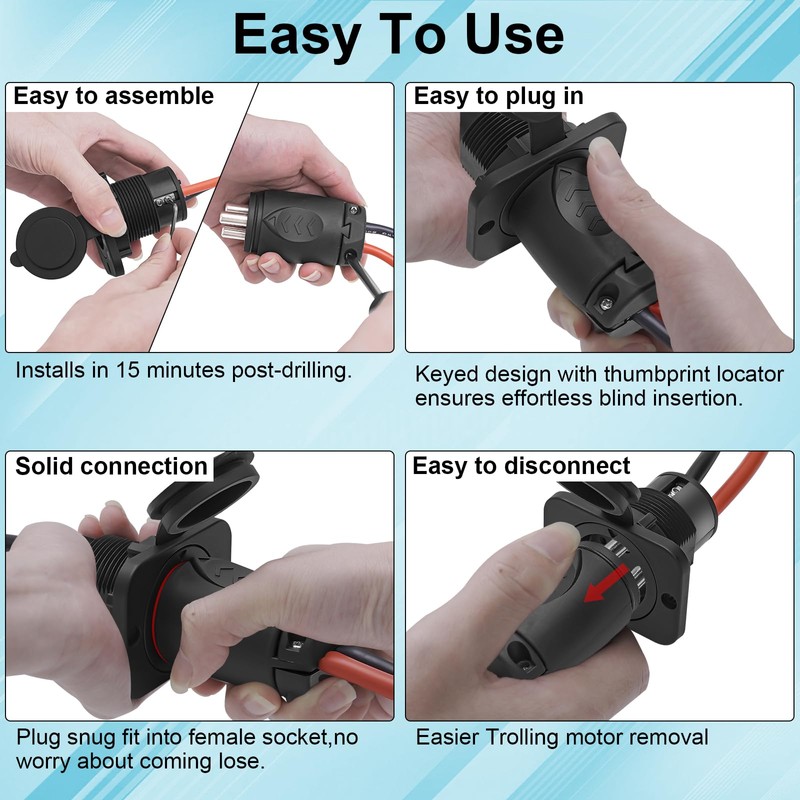 Easy To Use

Easy to assemble

Installs in 15 minutes post-drilling.

Easy to plug in

Keyed design with thumbprint locator ensures effortless blind insertion.

Solid connection

Plug snug fit into female socket,no worry about coming lose.

Easy to disconnect

Easier Trolling motor removal