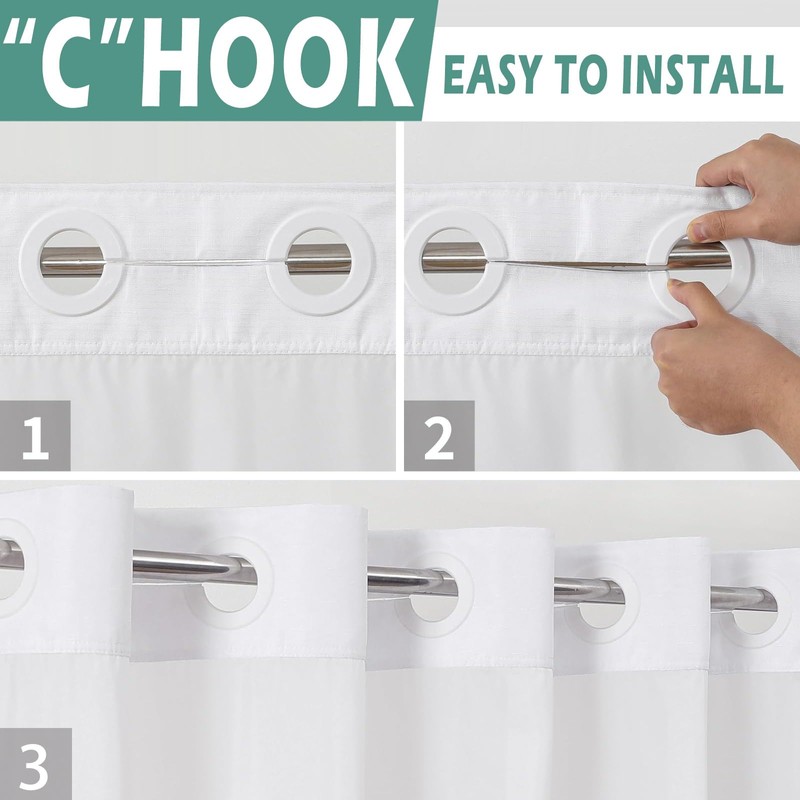 "C"HOOK EASY TO INSTALL

1

2

3