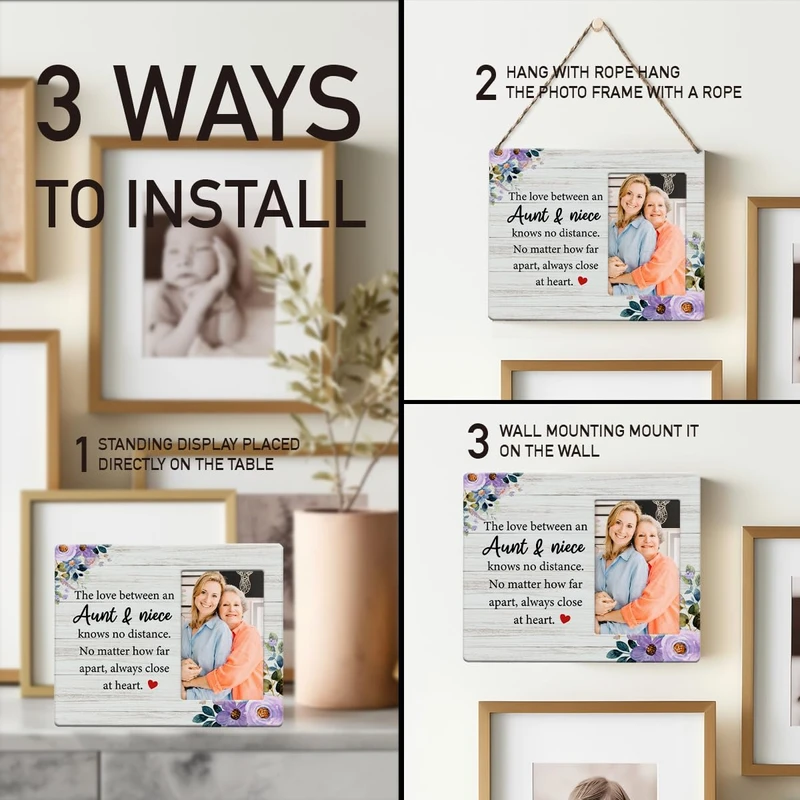 3 WAYS TO INSTALL

1 STANDING DISPLAY PLACED DIRECTLY ON THE TABLE

The love between an Aunt & niece knows no distance. No matter how far apart, always close at heart.

2 HANG WITH ROPE HANG THE PHOTO FRAME WITH A ROPE

The love between an Aunt & niece knows no distance. No matter how far apart, always close at heart.

3 WALL MOUNTING MOUNT IT ON THE WALL

The love between an Aunt & niece knows no distance. No matter how far apart, always close at heart.