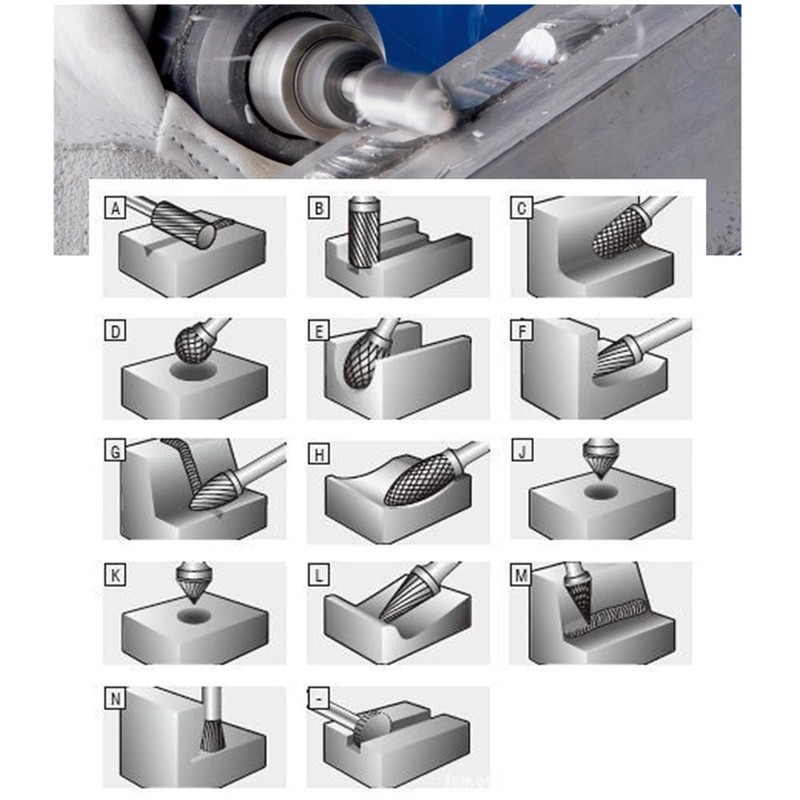 A

B

C

D

E

F

G

H

J

K

L

M

N

-