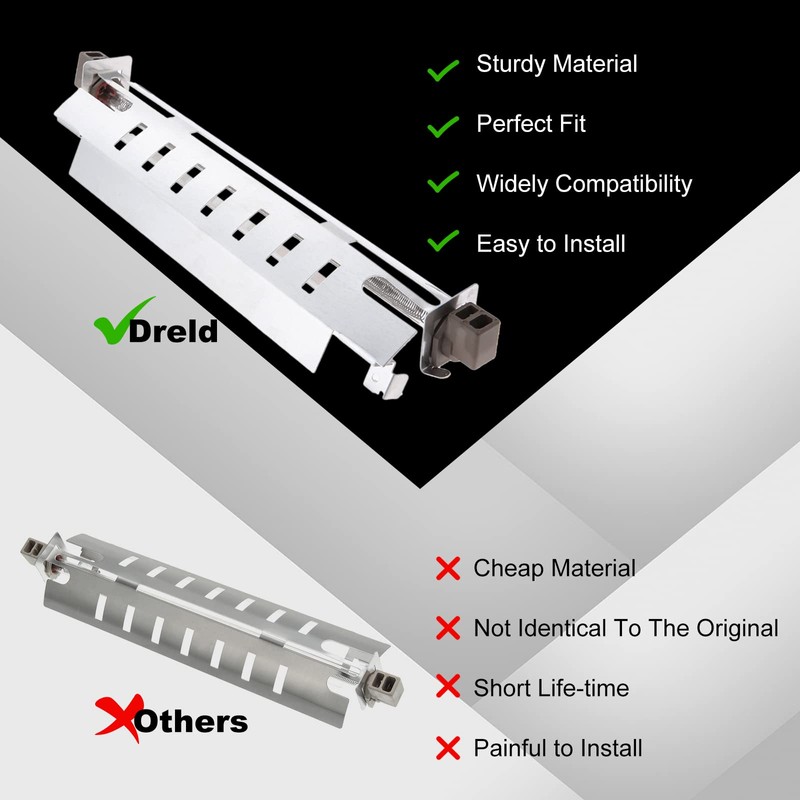 Sturdy Material

Perfect Fit

Widely Compatibility

Easy to Install

Dreld

Cheap Material

Not Identical To The Original

Short Life-time

Painful to Install

Others