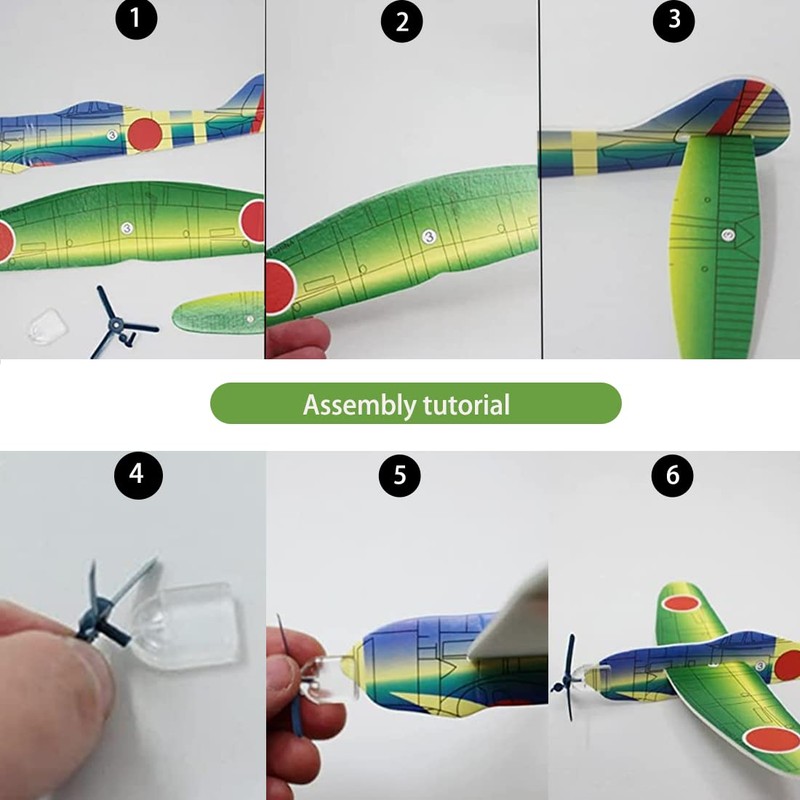 1

2

3

Assembly tutorial

4

5

6