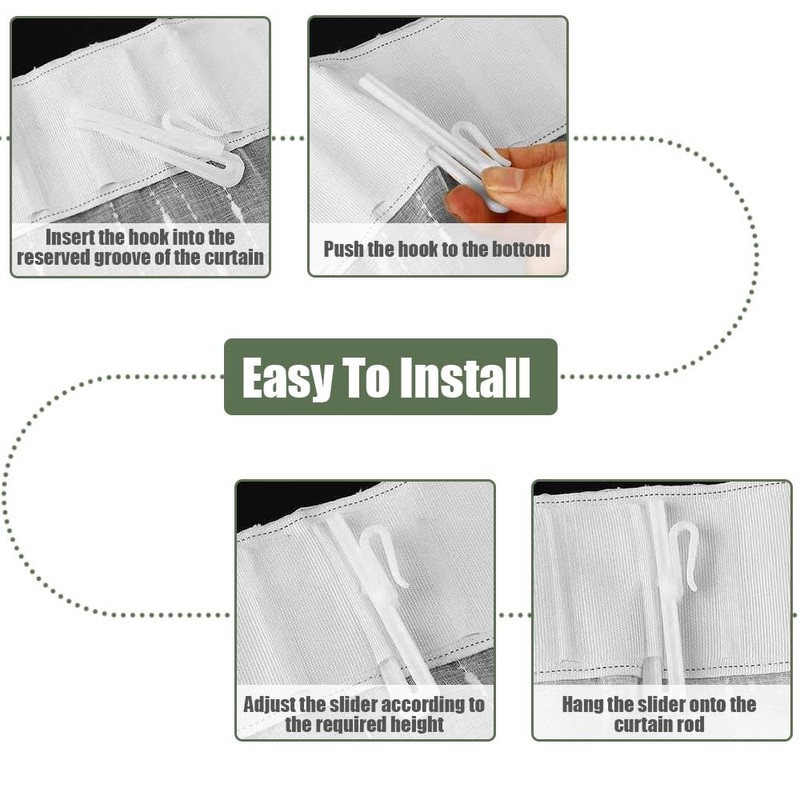 Insert the hook into the reserved groove of the curtain

Push the hook to the bottom

Easy To Install

Adjust the slider according to the required height

Hang the slider onto the curtain rod