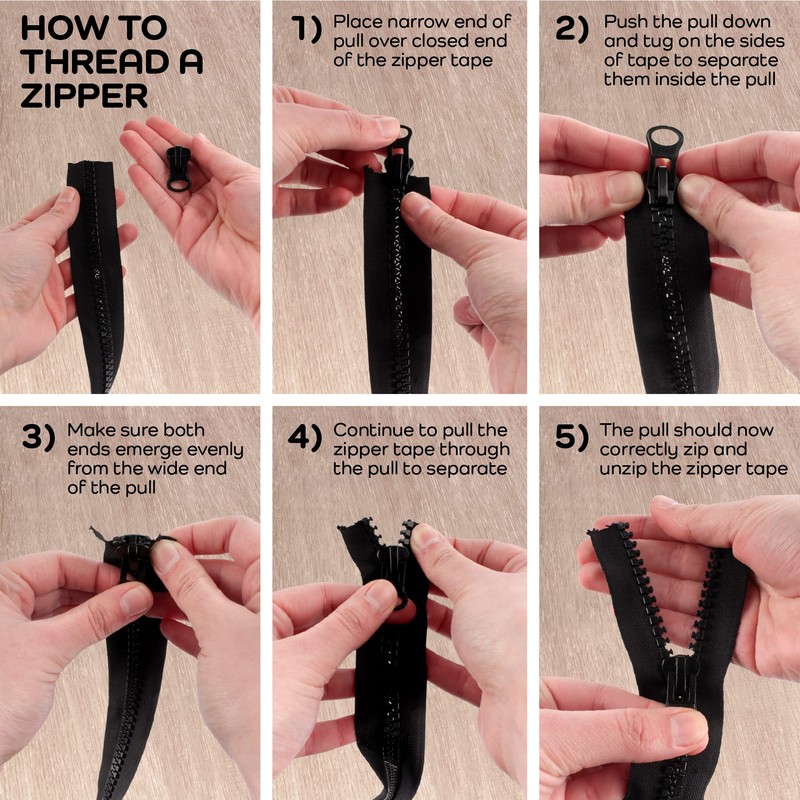 HOW TO THREAD A ZIPPER

1) Place narrow end of pull over closed end of the zipper tape

2) Push the pull down and tug on the sides of tape to separate them inside the pull

3) Make sure both ends emerge evenly from the wide end of the pull

4) Continue to pull the zipper tape through the pull to separate

5) The pull should now correctly zip and unzip the zipper tape