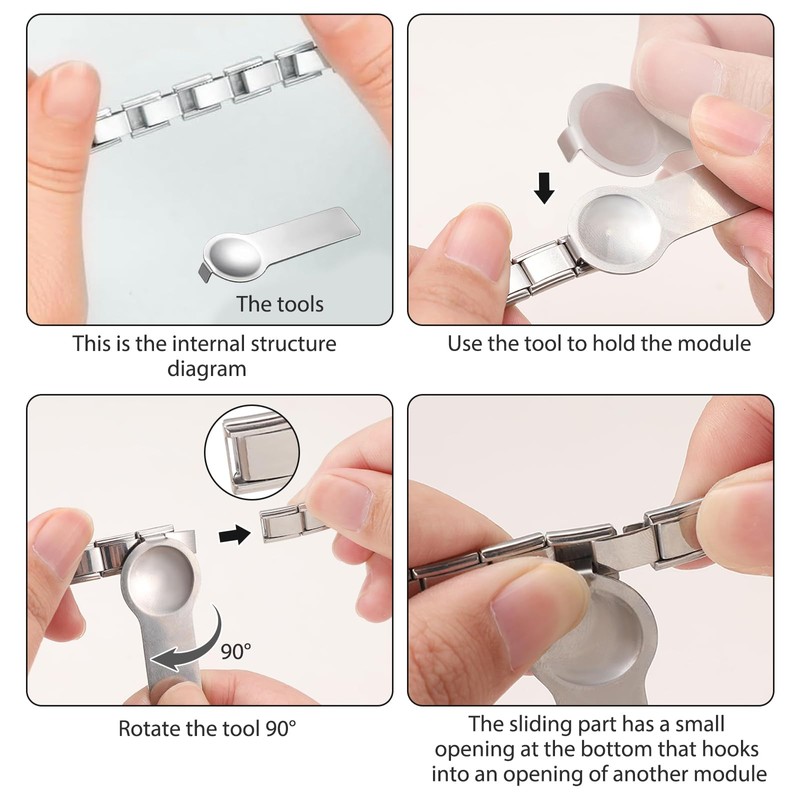 The tools

This is the internal structure diagram

Use the tool to hold the module

90°

Rotate the tool 90°

The sliding part has a small opening at the bottom that hooks into an opening of another module