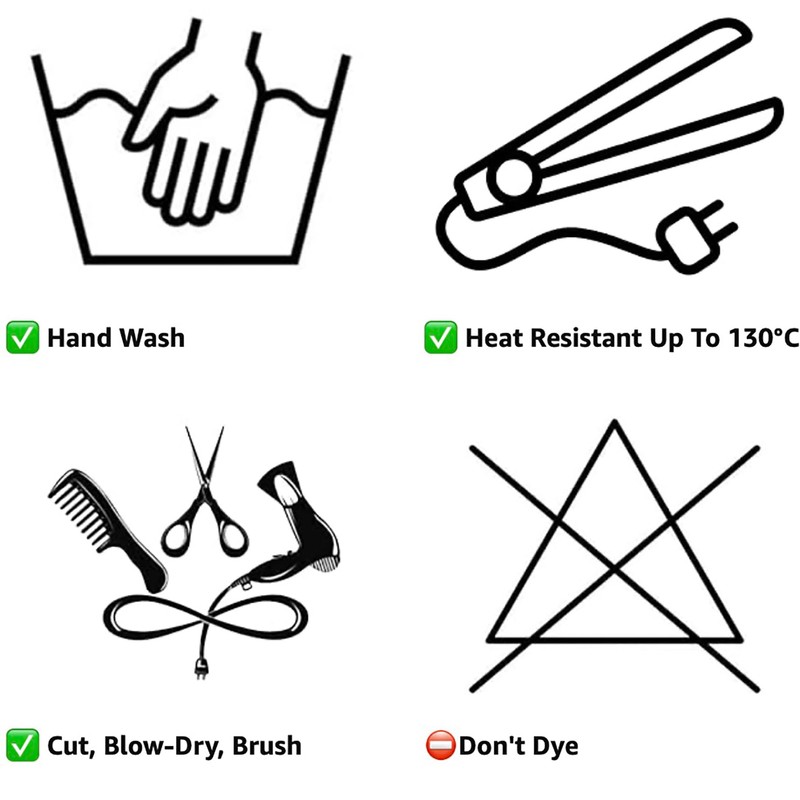 ✅ Hand Wash

✅ Heat Resistant Up To 130°C

✅ Cut, Blow-Dry, Brush

⛔Don't Dye