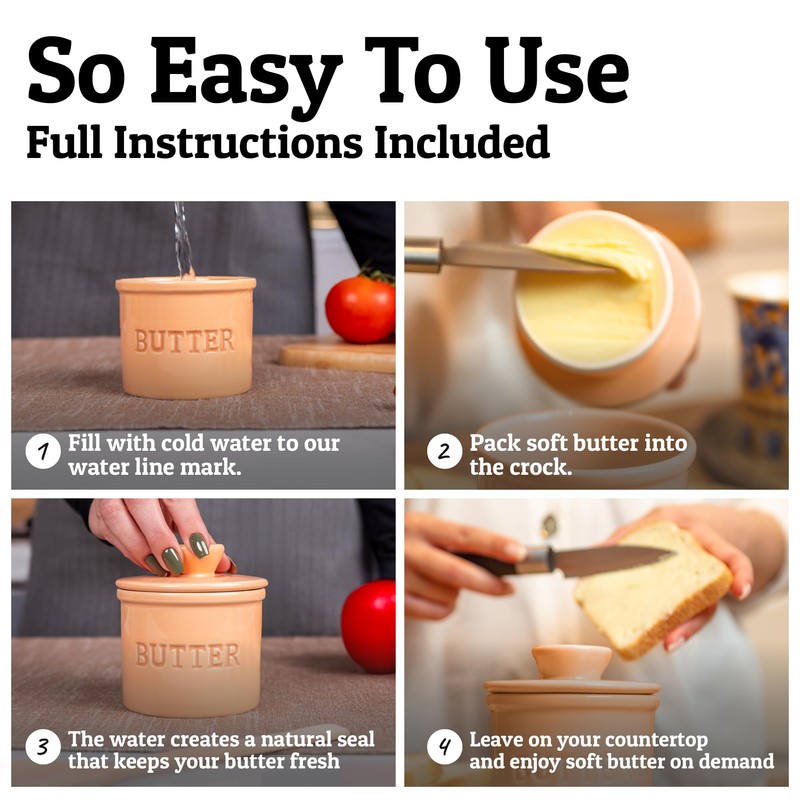 So Easy To Use
Full Instructions Included

BUTTER

1 Fill with cold water to our water line mark.

2 Pack soft butter into the crock.

BUTTER

3 The water creates a natural seal that keeps your butter fresh

4 Leave on your countertop and enjoy soft butter on demand