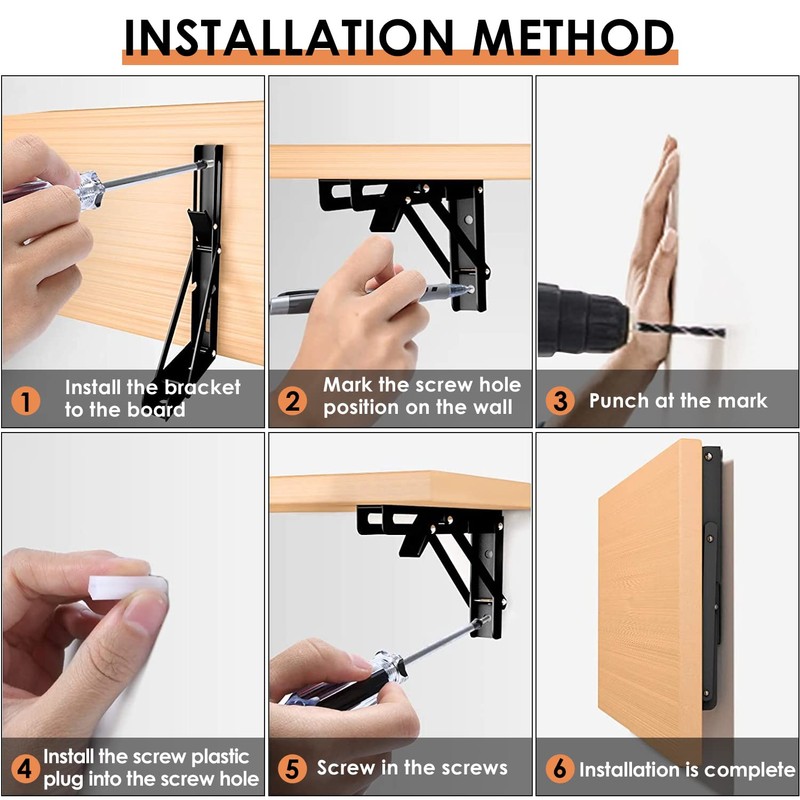 INSTALLATION METHOD

1 Install the bracket to the board

2 Mark the screw hole position on the wall

3 Punch at the mark

4 Install the screw plastic plug into the screw hole

5 Screw in the screws

6 Installation is complete