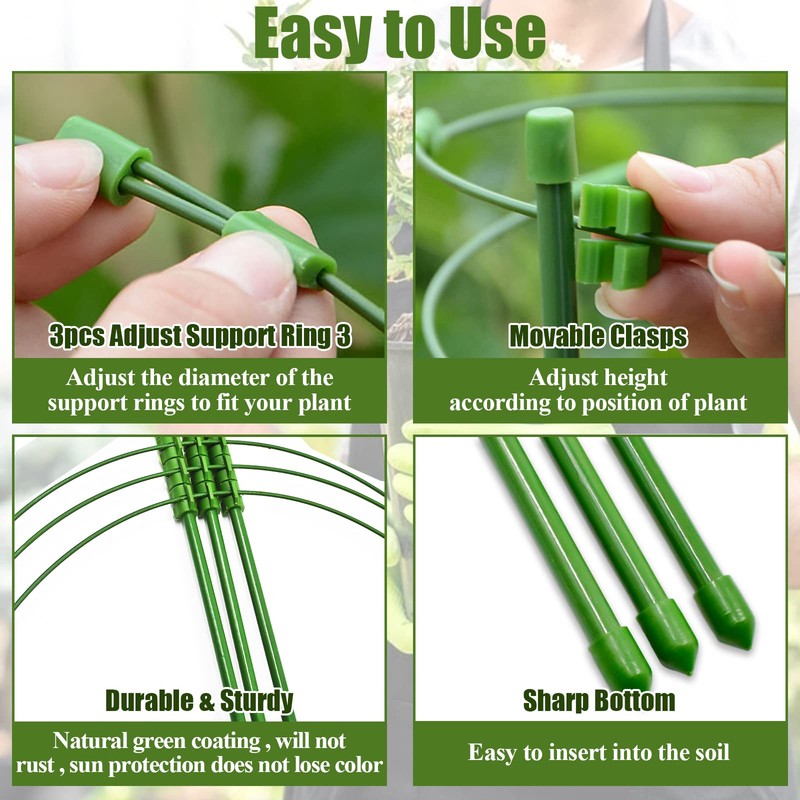 Easy to Use

3pcs Adjust Support Ring 3

Adjust the diameter of the support rings to fit your plant

Movable Clasps

Adjust height according to position of plant

Durable & Sturdy

Natural green coating , will not rust , sun protection does not lose color

Sharp Bottom

Easy to insert into the soil