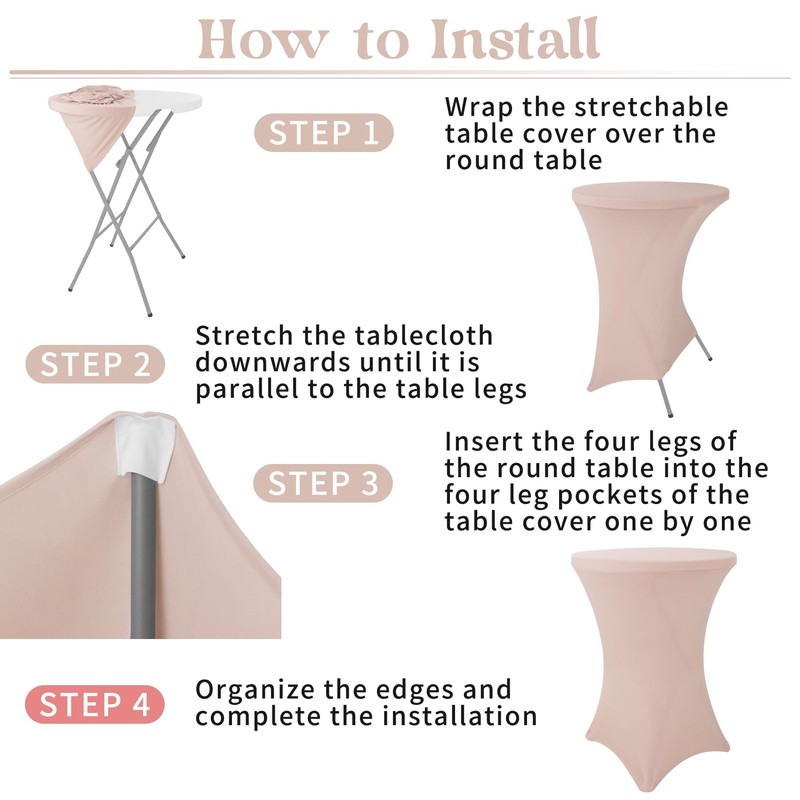 How to Install

STEP 1

Wrap the stretchable table cover over the round table

STEP 2

Stretch the tablecloth downwards until it is parallel to the table legs

STEP 3

Insert the four legs of the round table into the four leg pockets of the table cover one by one

STEP 4

Organize the edges and complete the installation