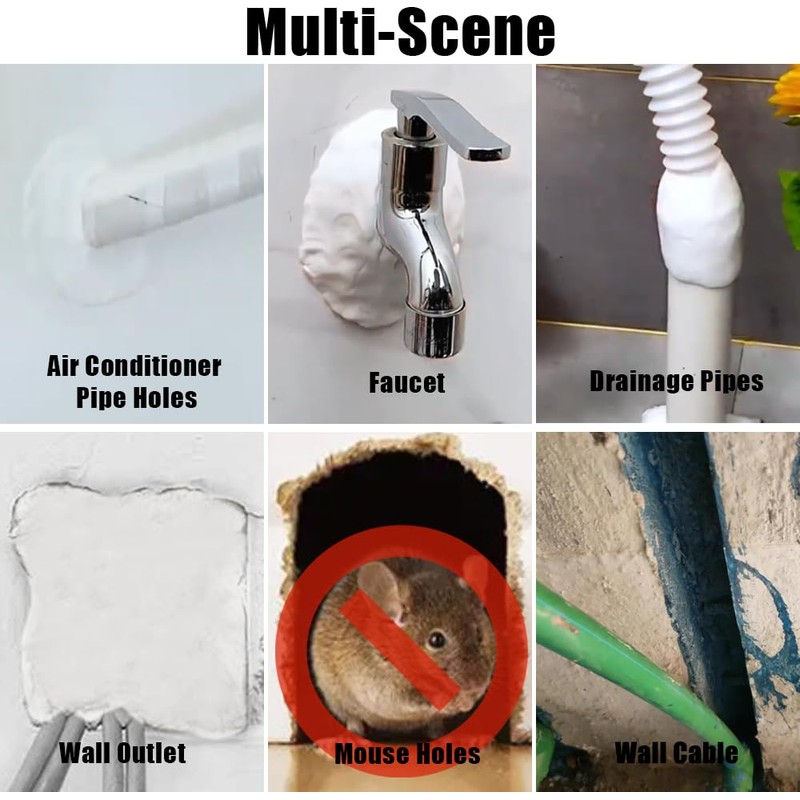 Multi-Scene

Air Conditioner Pipe Holes

Faucet

Drainage Pipes

Wall Outlet

Mouse Holes

Wall Cable