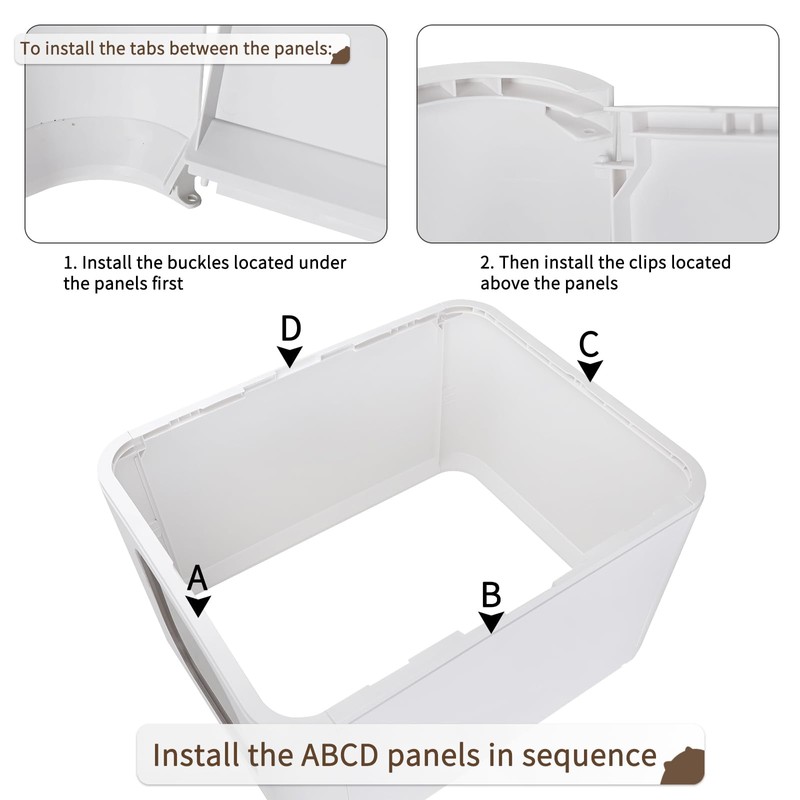 To install the tabs between the panels:

1. Install the buckles located under the panels first

2. Then install the clips located above the panels

D

C

A

B

Install the ABCD panels in sequence