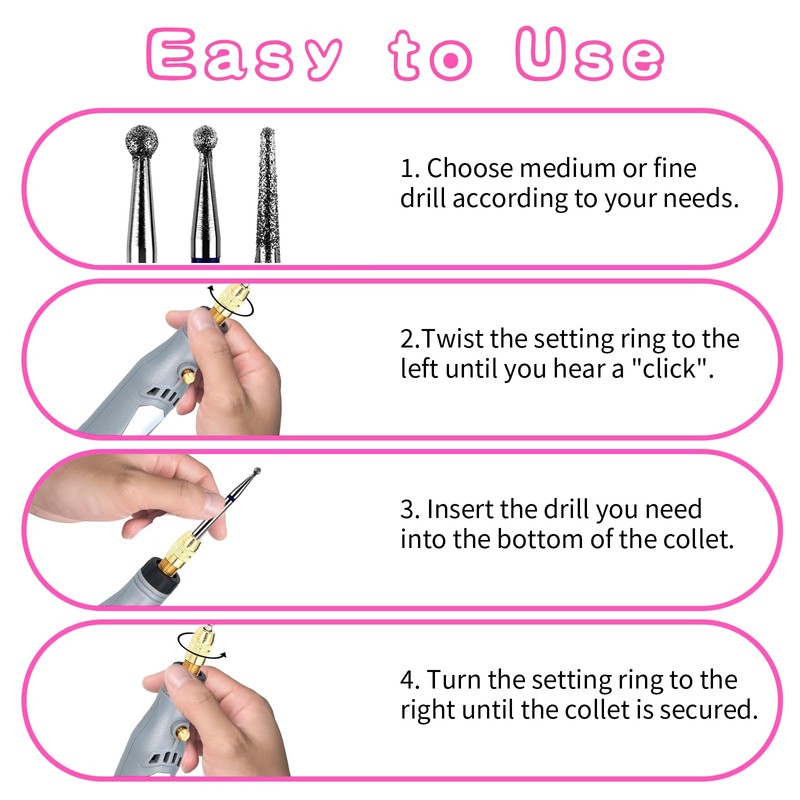 Easy to Use

1. Choose medium or fine drill according to your needs.

2.Twist the setting ring to the left until you hear a "click".

3. Insert the drill you need into the bottom of the collet.

4. Turn the setting ring to the right until the collet is secured.