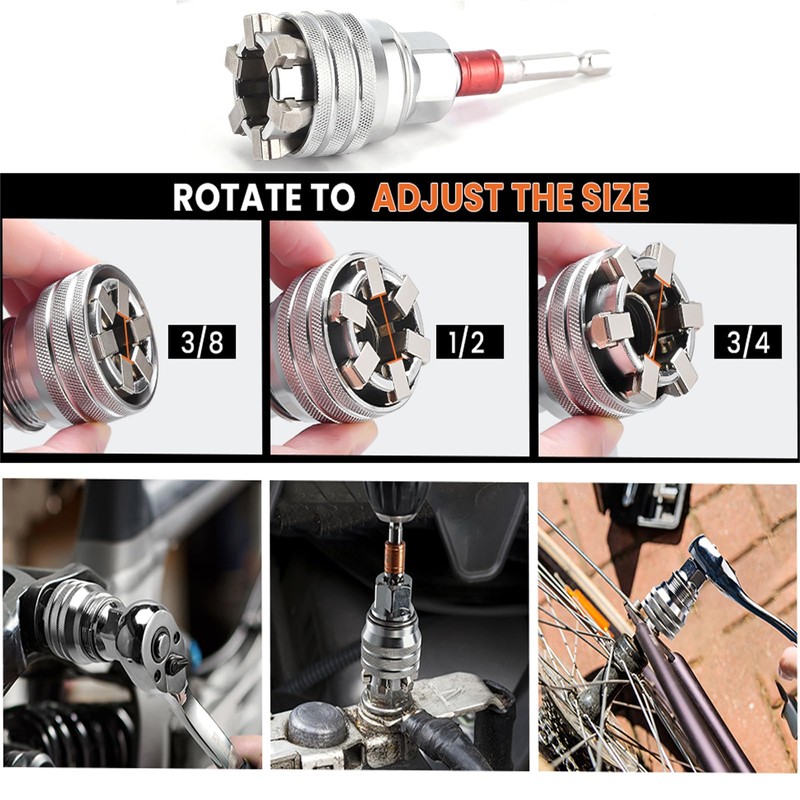 ROTATE TO ADJUST THE SIZE

3/8

1/2

3/4