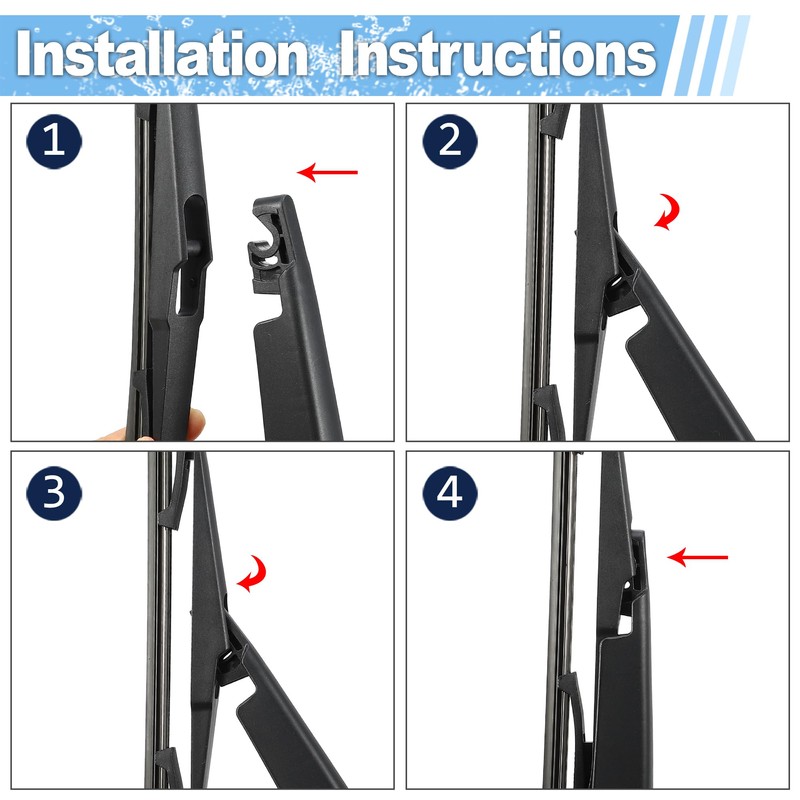 Installation Instructions

1

2

3

4