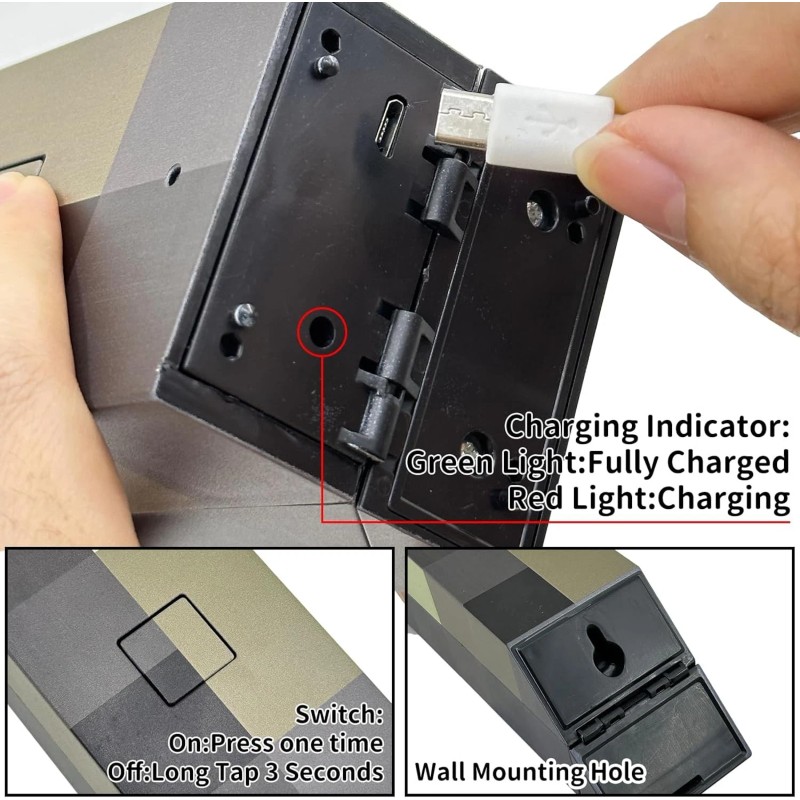 Charging Indicator:
Green Light:Fully Charged
Red Light:Charging

Switch:
On:Press one time
Off:Long Tap 3 Seconds

Wall Mounting Hole