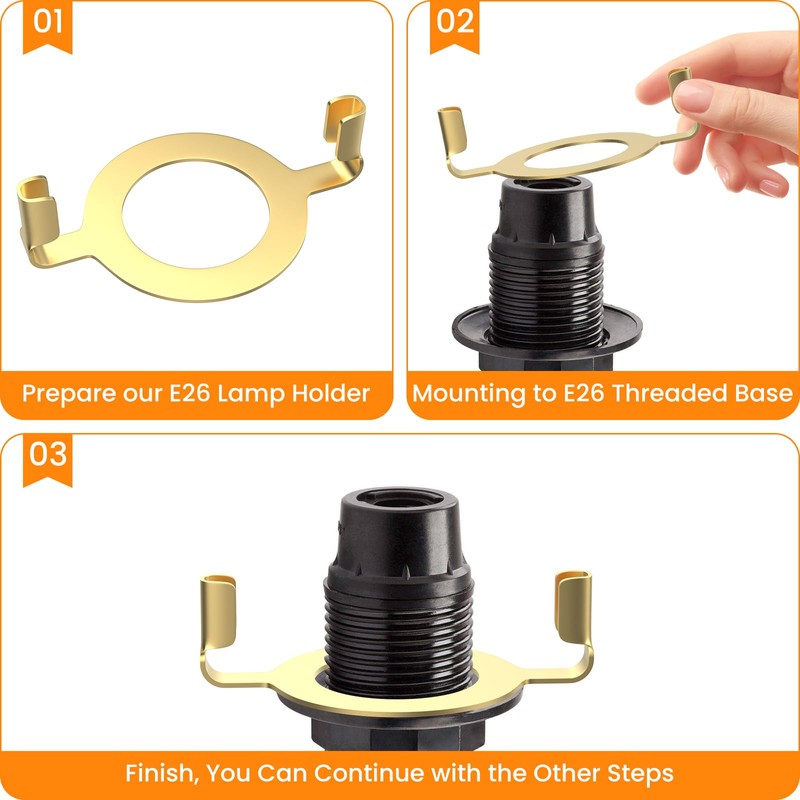 01

Prepare our E26 Lamp Holder

02

Mounting to E26 Threaded Base

03

Finish, You Can Continue with the Other Steps