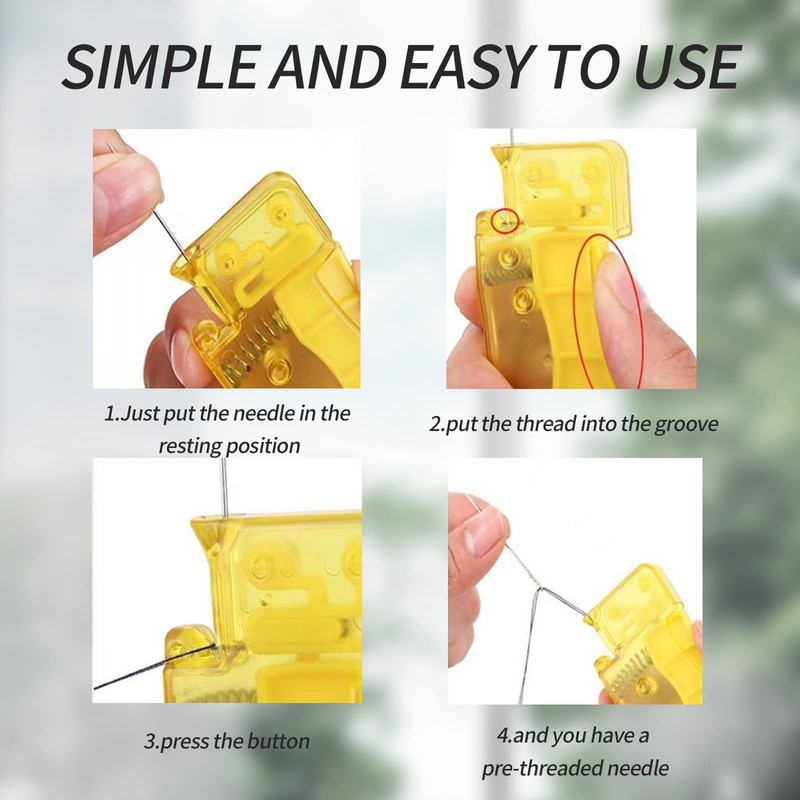 SIMPLE AND EASY TO USE

1.Just put the needle in the resting position

2.put the thread into the groove

3.press the button

4.and you have a pre-threaded needle