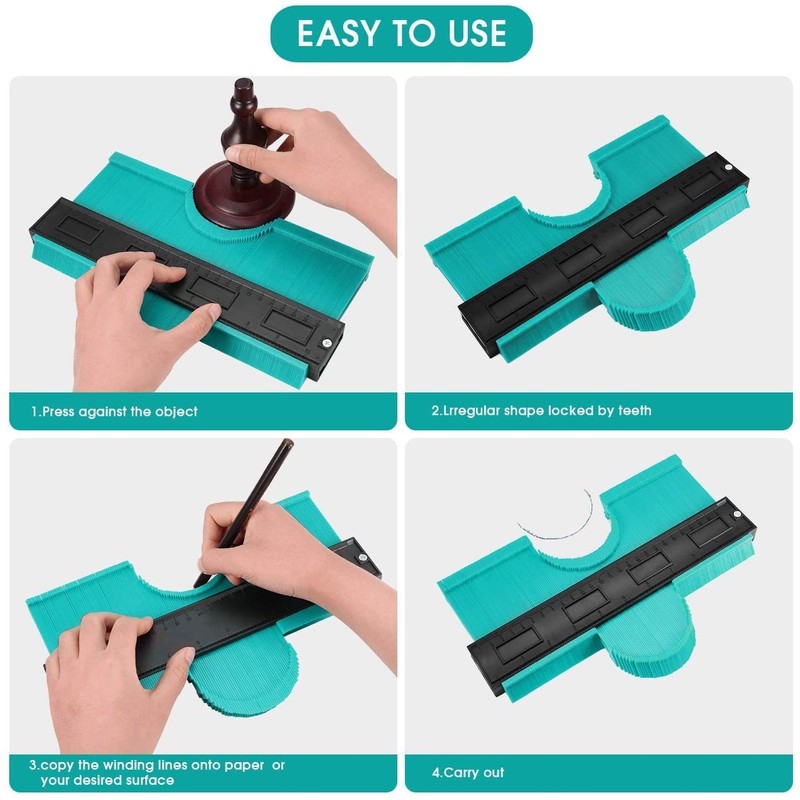 EASY TO USE

1.Press against the object

2.Lrregular shape locked by teeth

3.copy the winding lines onto paper or your desired surface

4.Carry out