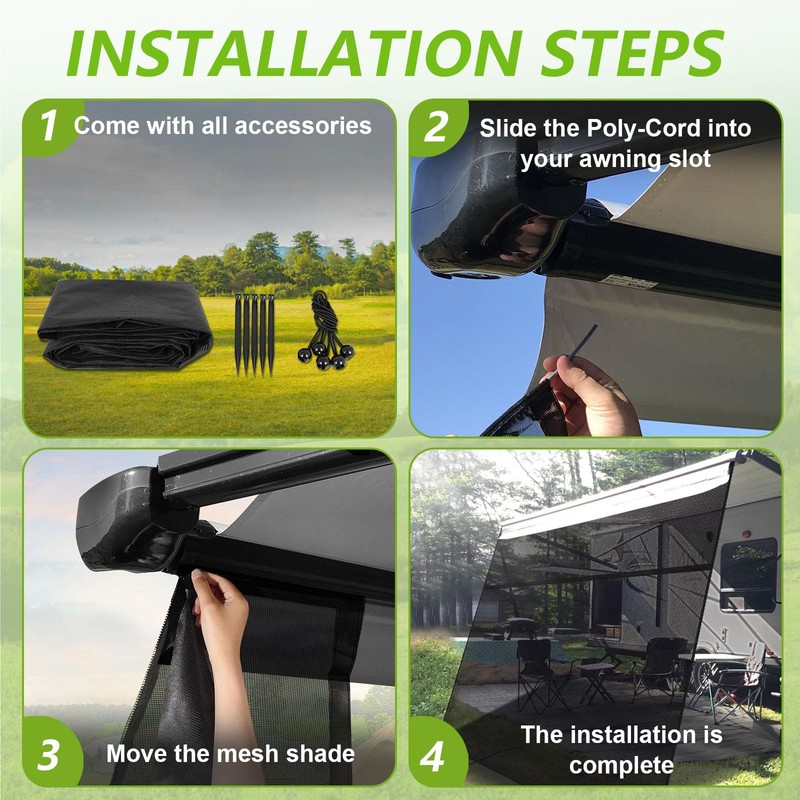 INSTALLATION STEPS

1 Come with all accessories

2 Slide the Poly-Cord into your awning slot

3 Move the mesh shade

4 The installation is complete