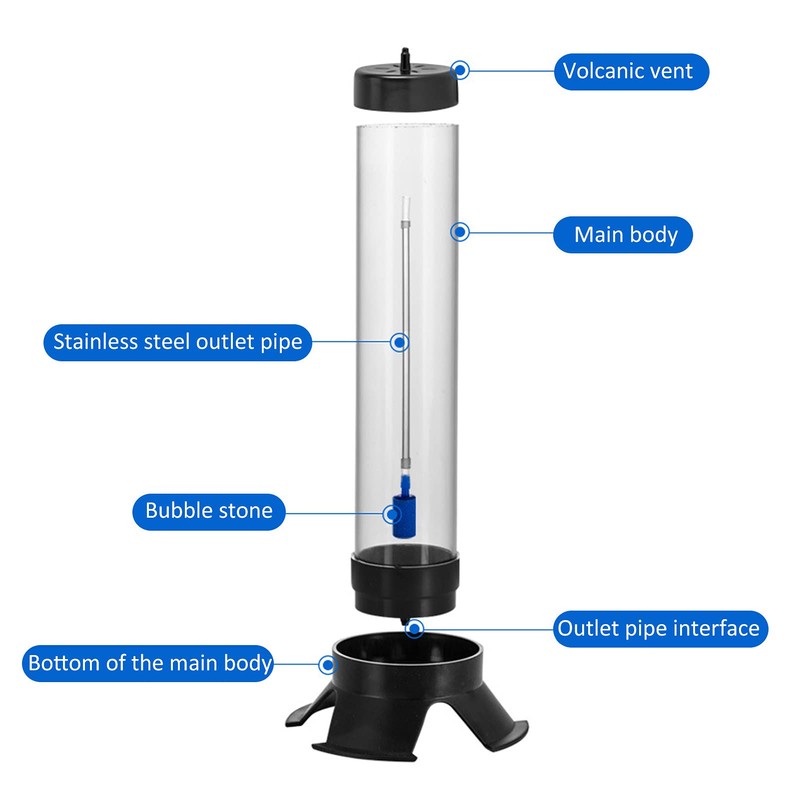 Volcanic vent

Main body

Stainless steel outlet pipe

Bubble stone

Outlet pipe interface

Bottom of the main body