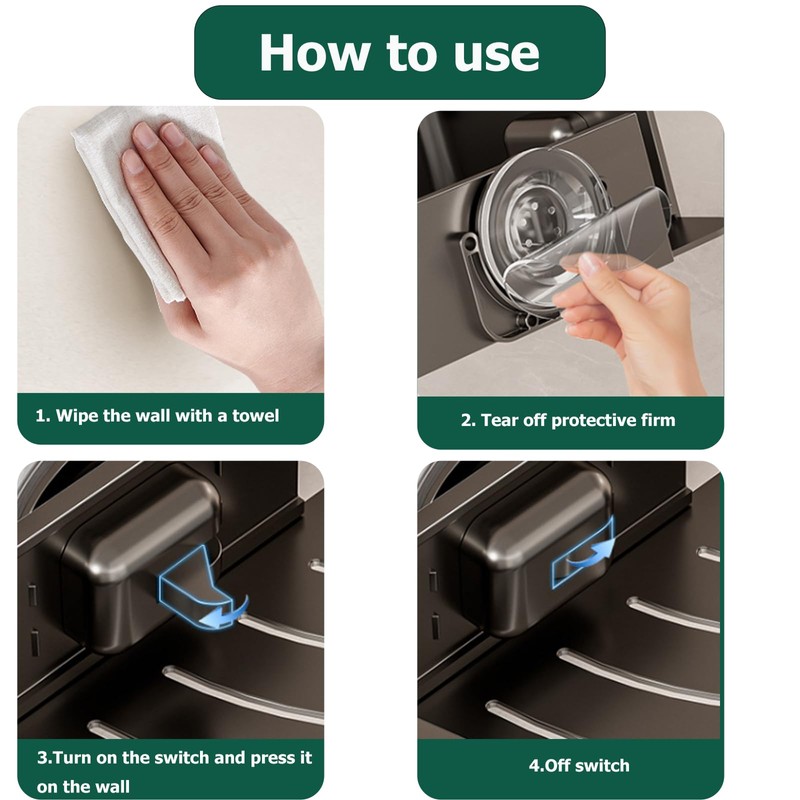 How to use

1. Wipe the wall with a towel

2. Tear off protective firm

3.Turn on the switch and press it on the wall

4.Off switch