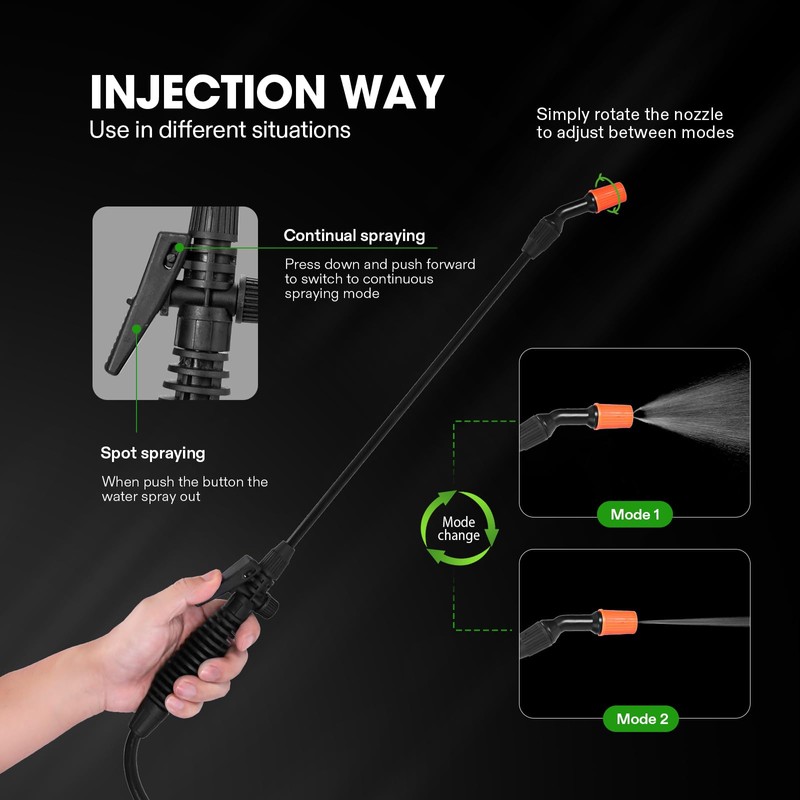 INJECTION WAY
Use in different situations

Simply rotate the nozzle to adjust between modes

Continual spraying

Press down and push forward to switch to continuous spraying mode

Spot spraying

When push the button the water spray out

Mode change

Mode 1

Mode 2