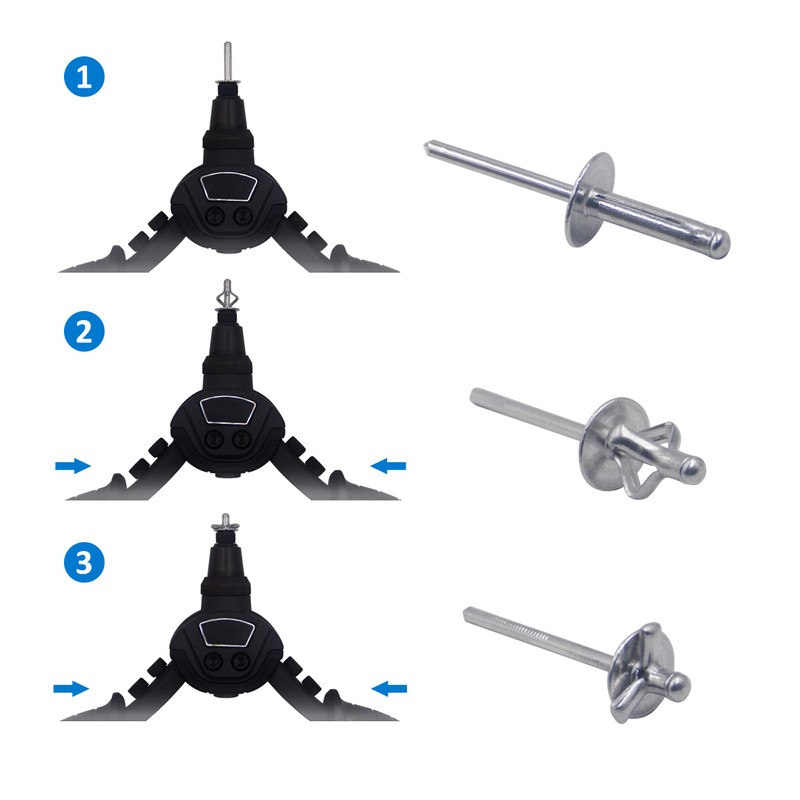 1

2

3