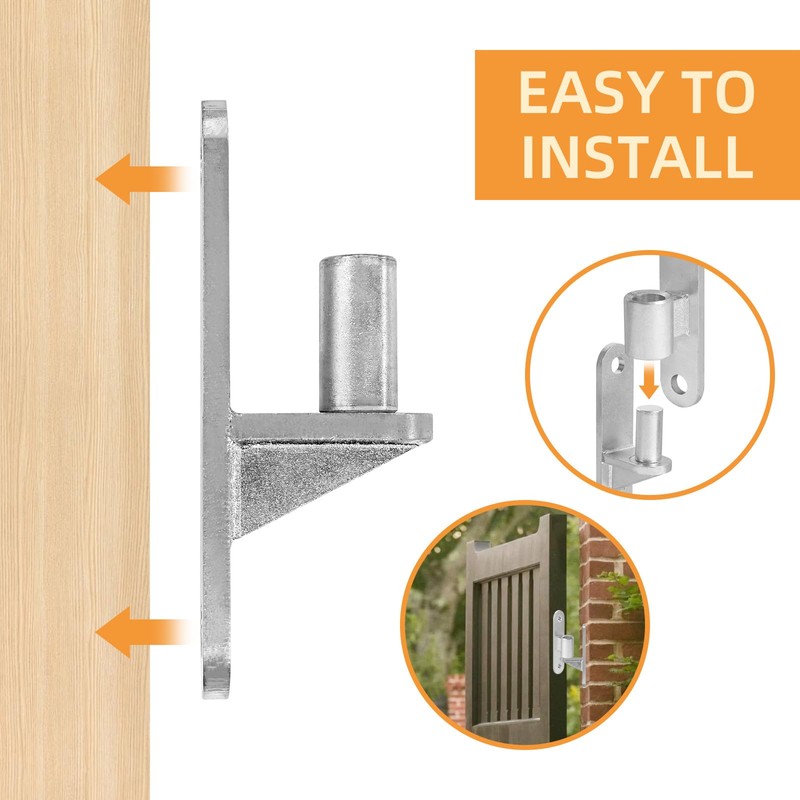 EASY TO INSTALL