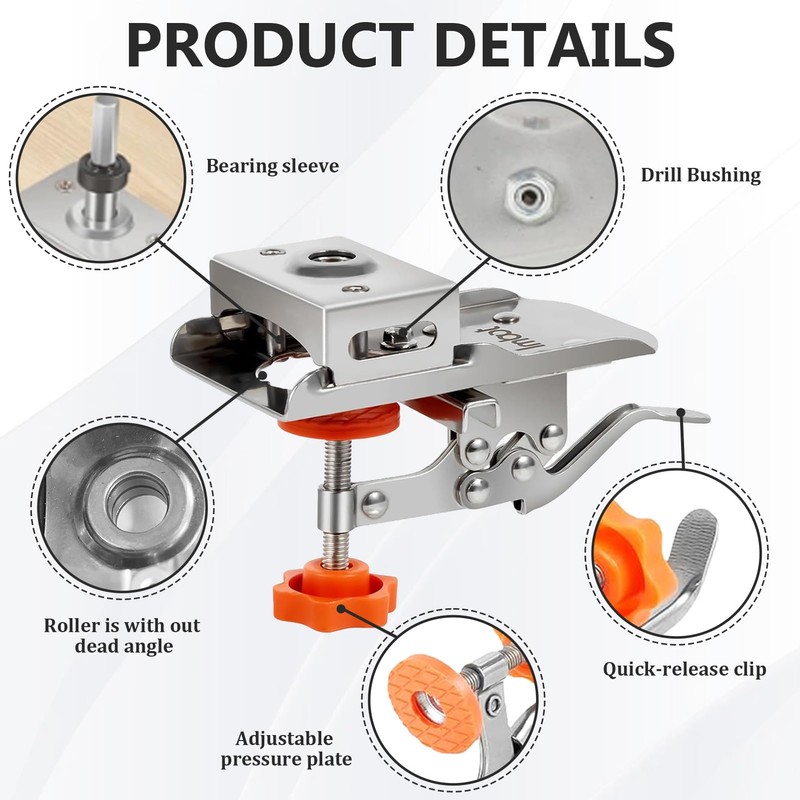 PRODUCT DETAILS

Bearing sleeve

Drill Bushing

imbot

Roller is with out dead angle

Quick-release clip

Adjustable pressure plate