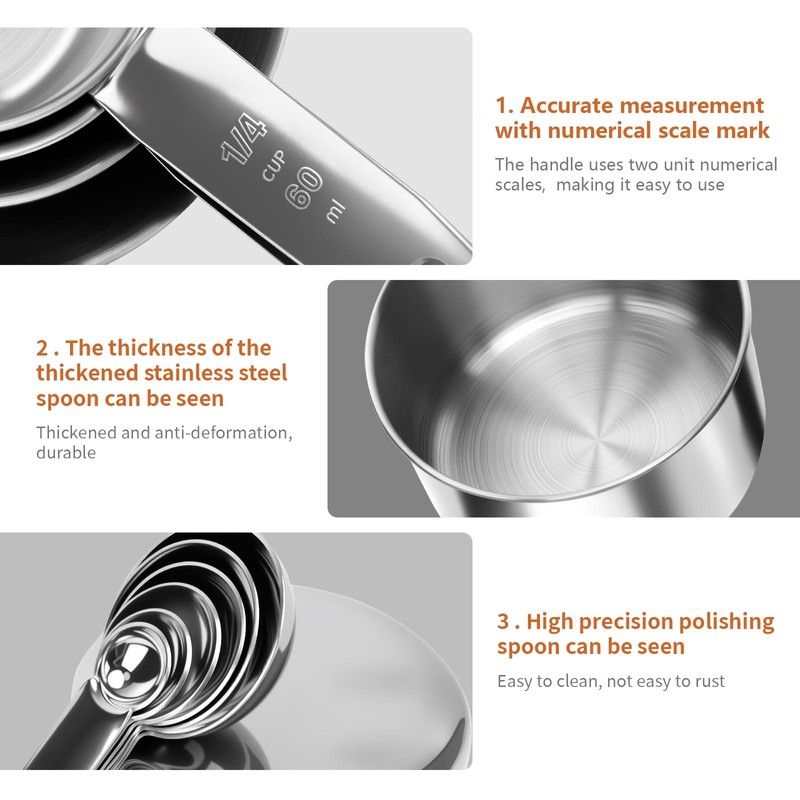 1/4 CUP 60 ml

1. Accurate measurement with numerical scale mark

The handle uses two unit numerical scales,  making it easy to use

2 . The thickness of the thickened stainless steel spoon can be seen

Thickened and anti-deformation, durable

3 . High precision polishing spoon can be seen

Easy to clean, not easy to rust