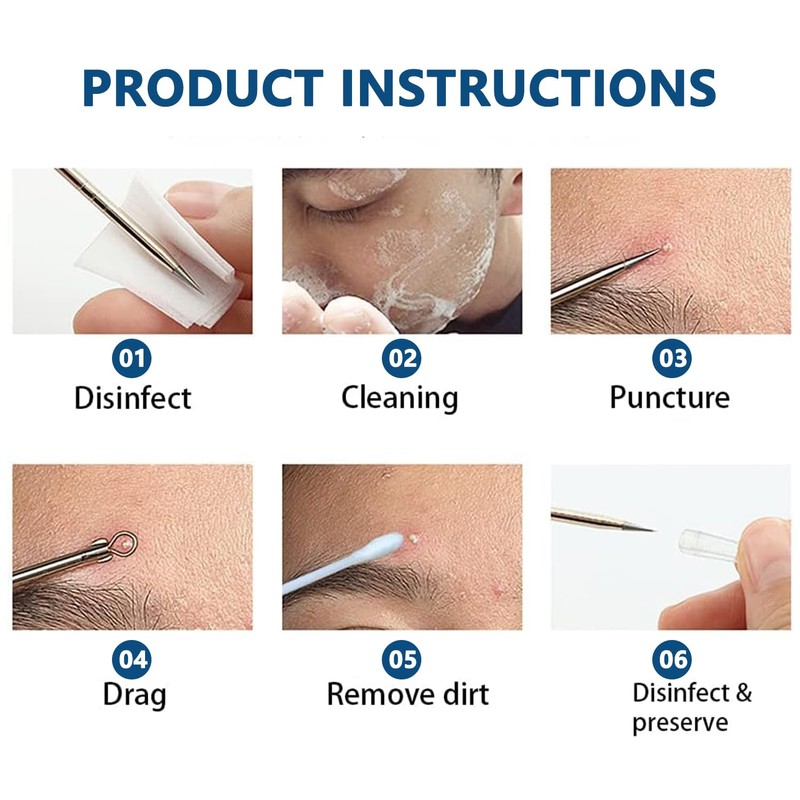 PRODUCT INSTRUCTIONS

01
Disinfect

02
Cleaning

03
Puncture

04
Drag

05
Remove dirt

06
Disinfect & preserve