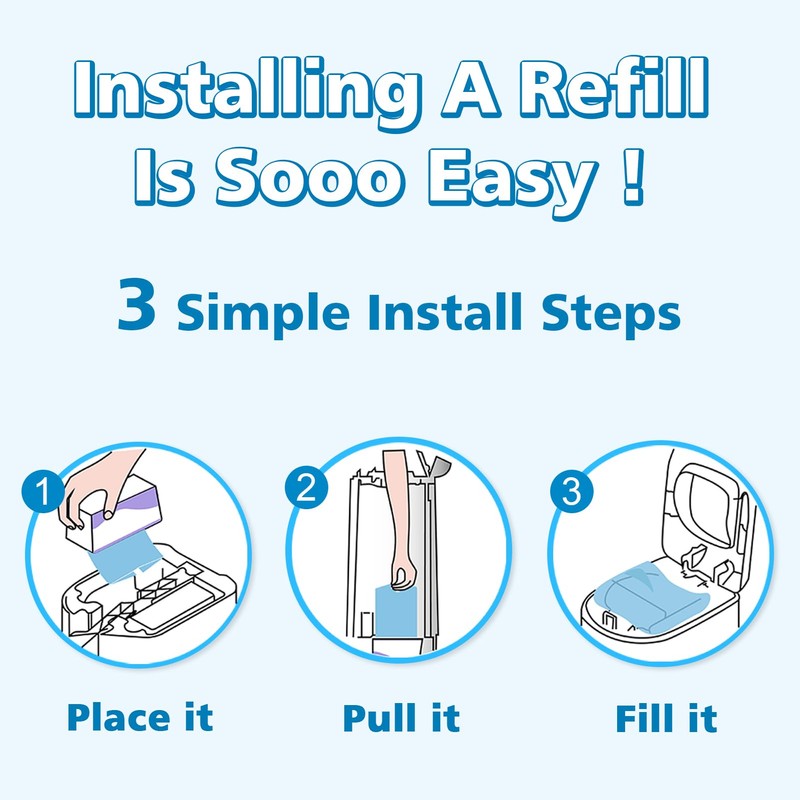 Installing A Refill Is Sooo Easy !

3 Simple Install Steps

1

Place it

2

Pull it

3

Fill it