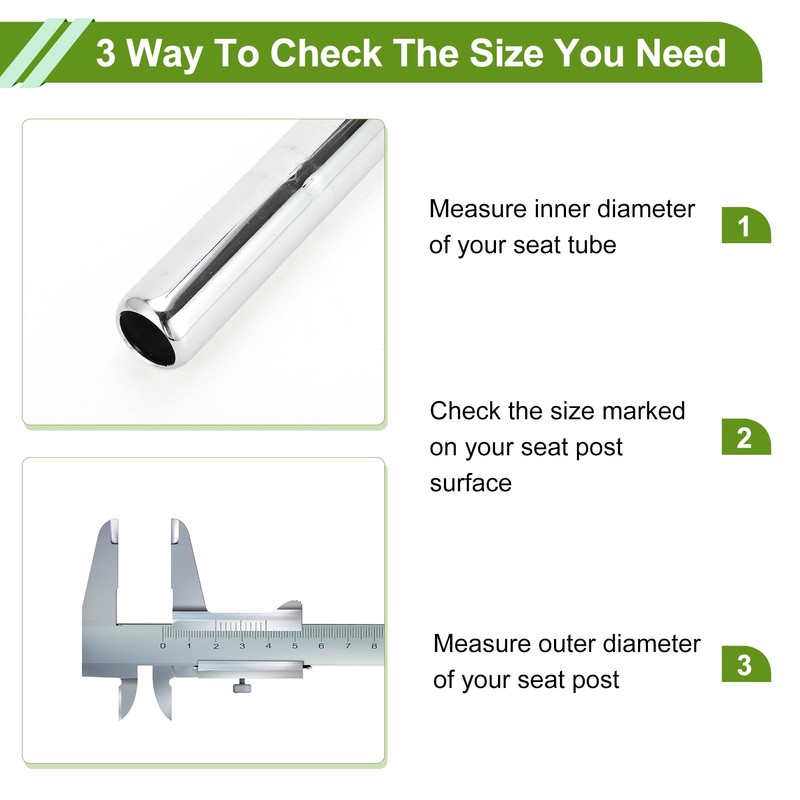 3 Way To Check The Size You Need

Measure inner diameter of your seat tube

1

Check the size marked on your seat post surface

2

0 1 2 3 4 5 6 7 8

Measure outer diameter of your seat post

3