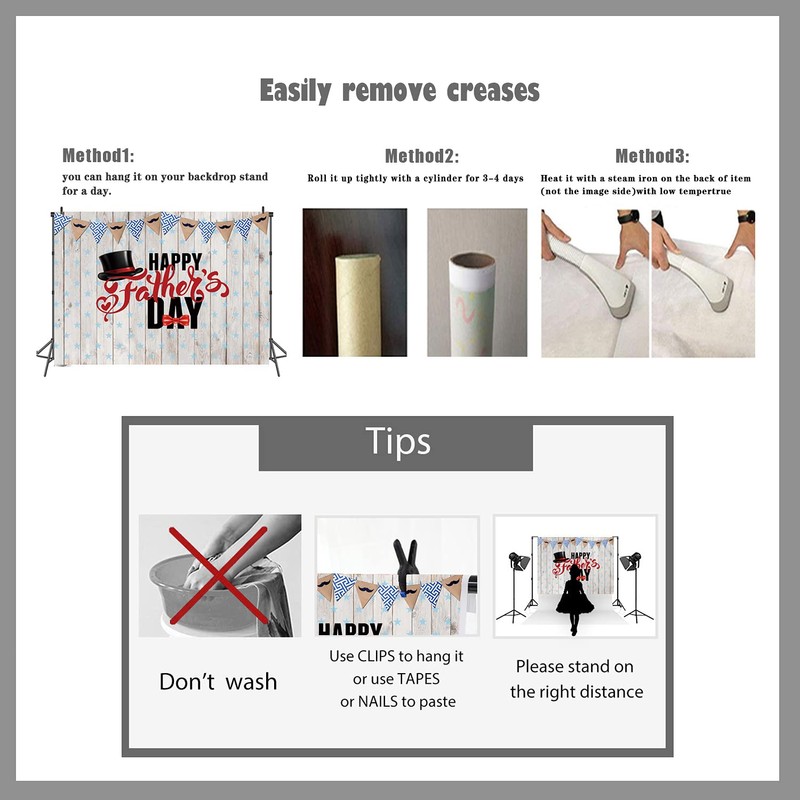 Easily remove creases

Method1:
you can hang it on your backdrop stand for a day.

HAPPY Father's DAY

Method2:
Roll it up tightly with a cylinder for 3-4 days

Method3:
Heat it with a steam iron on the back of item (not the image side)with low tempertrue

Tips

Don't wash

HAPPY

Use CLIPS to hang it or use TAPES or NAILS to paste

HAPPY Father's DAY

Please stand on the right distance