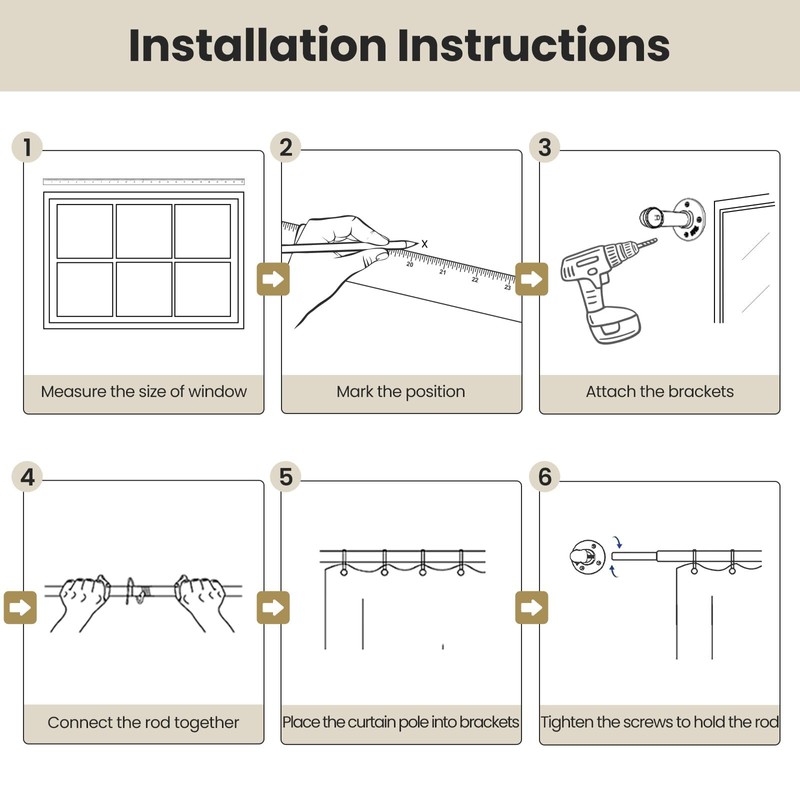 Installation Instructions

1

Measure the size of window

2

X

20 21 22 23

Mark the position

3

Attach the brackets

4

Connect the rod together

5

Place the curtain pole into brackets

6

Tighten the screws to hold the rod