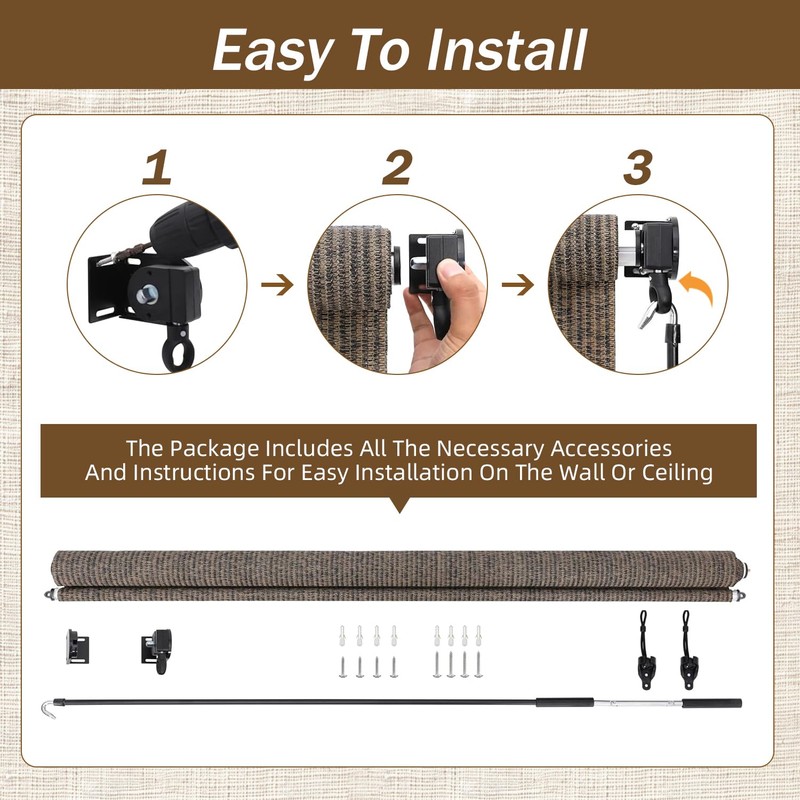 Easy To Install

1

2

3

The Package Includes All The Necessary Accessories
And Instructions For Easy Installation On The Wall Or Ceiling