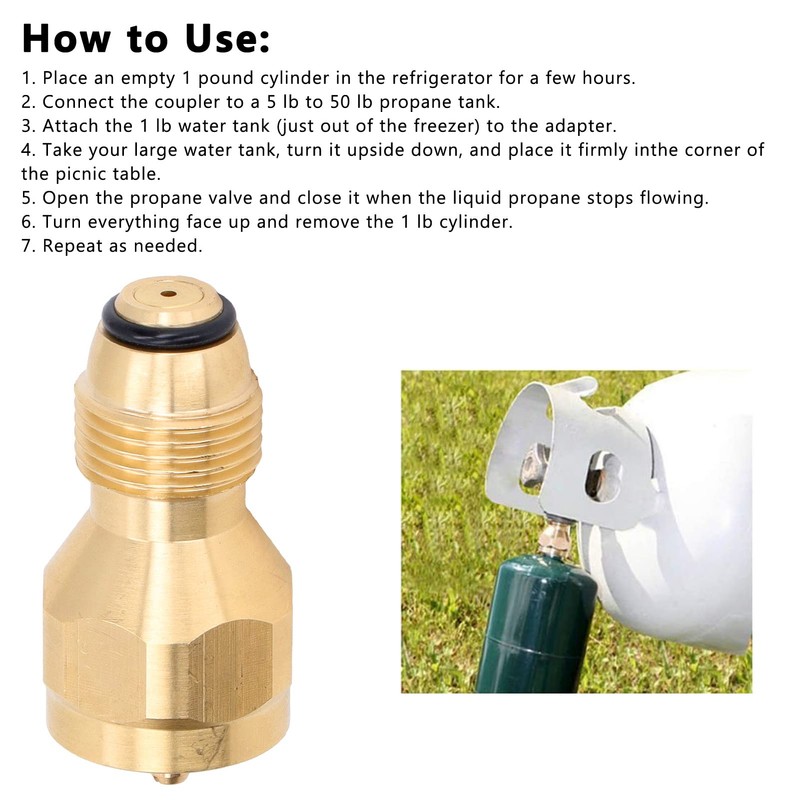 How to Use:

1. Place an empty 1 pound cylinder in the refrigerator for a few hours.
2. Connect the coupler to a 5 lb to 50 lb propane tank.
3. Attach the 1 lb water tank (just out of the freezer) to the adapter.
4. Take your large water tank, turn it upside down, and place it firmly inthe corner of the picnic table.
5. Open the propane valve and close it when the liquid propane stops flowing.
6. Turn everything face up and remove the 1 lb cylinder.
7. Repeat as needed.