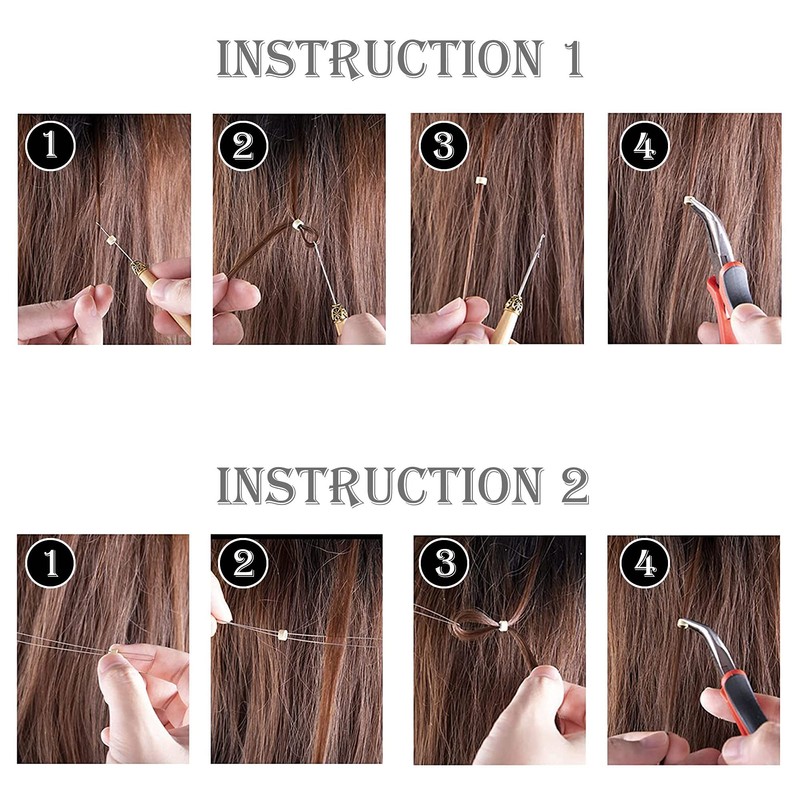 INSTRUCTION 1

1

2

3

4

INSTRUCTION 2

1

2

3

4