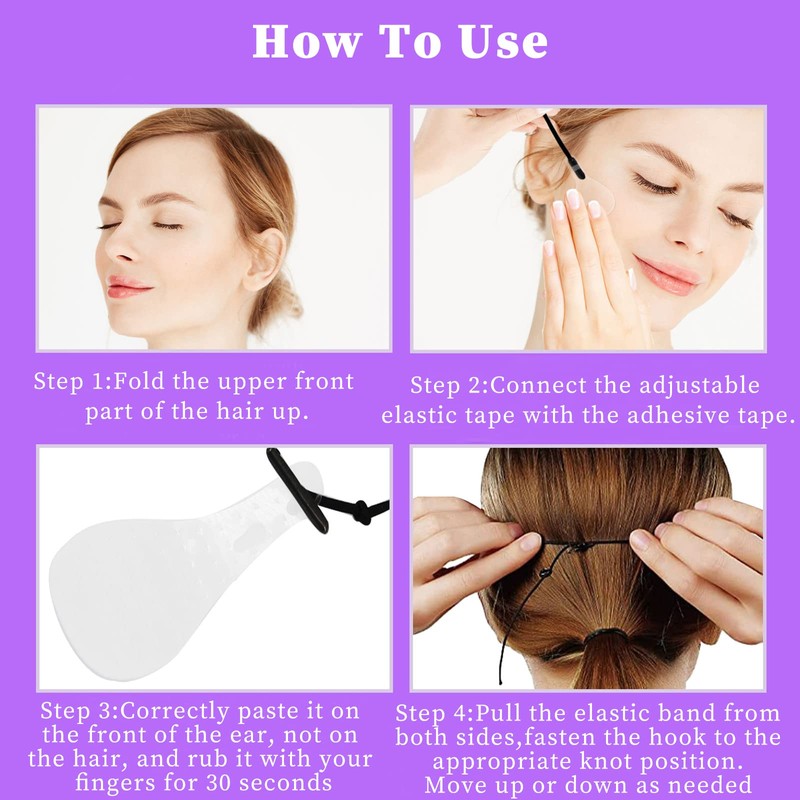 How To Use

Step 1:Fold the upper front part of the hair up.

Step 2:Connect the adjustable elastic tape with the adhesive tape.

Step 3:Correctly paste it on the front of the ear, not on the hair, and rub it with your fingers for 30 seconds

Step 4:Pull the elastic band from both sides,fasten the hook to the appropriate knot position. Move up or down as needed