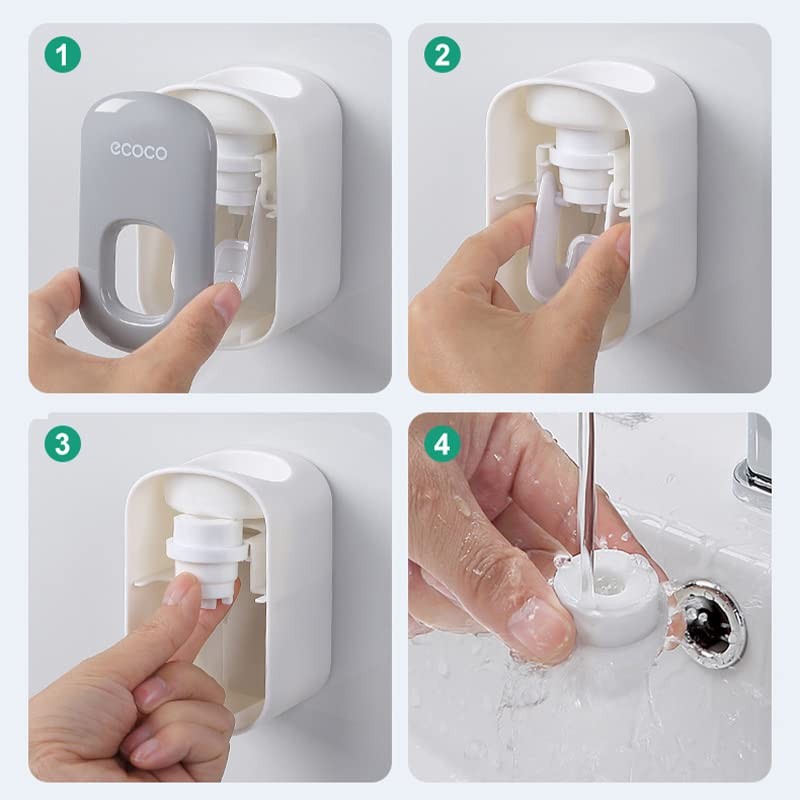 1

ecoco

2

3

4