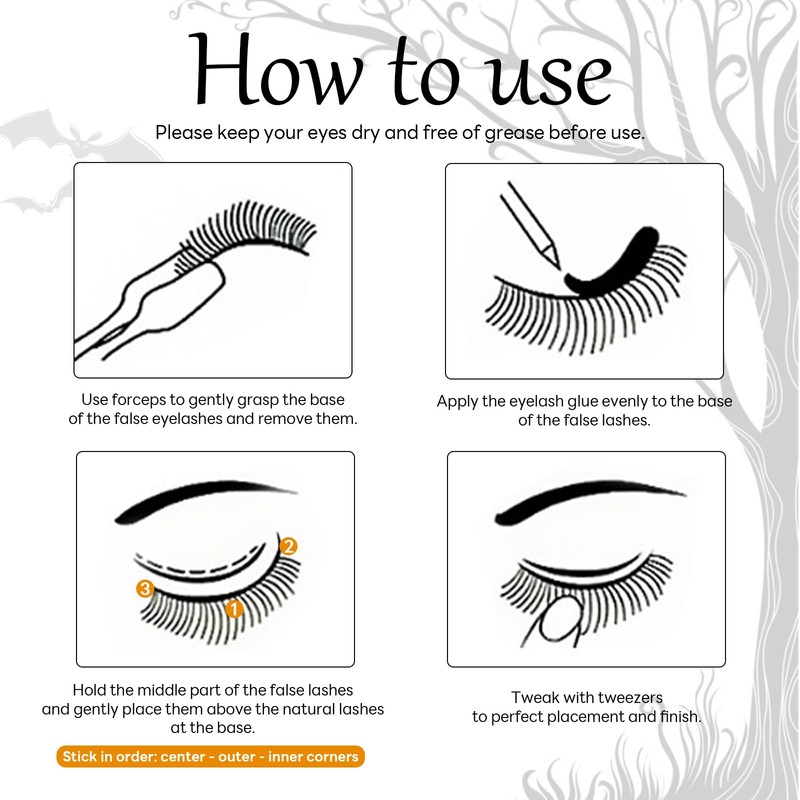 How to use

Please keep your eyes dry and free of grease before use.

Use forceps to gently grasp the base of the false eyelashes and remove them.

Apply the eyelash glue evenly to the base of the false lashes.

2
3
1

Hold the middle part of the false lashes and gently place them above the natural lashes at the base.

Stick in order: center - outer - inner corners

Tweak with tweezers to perfect placement and finish.