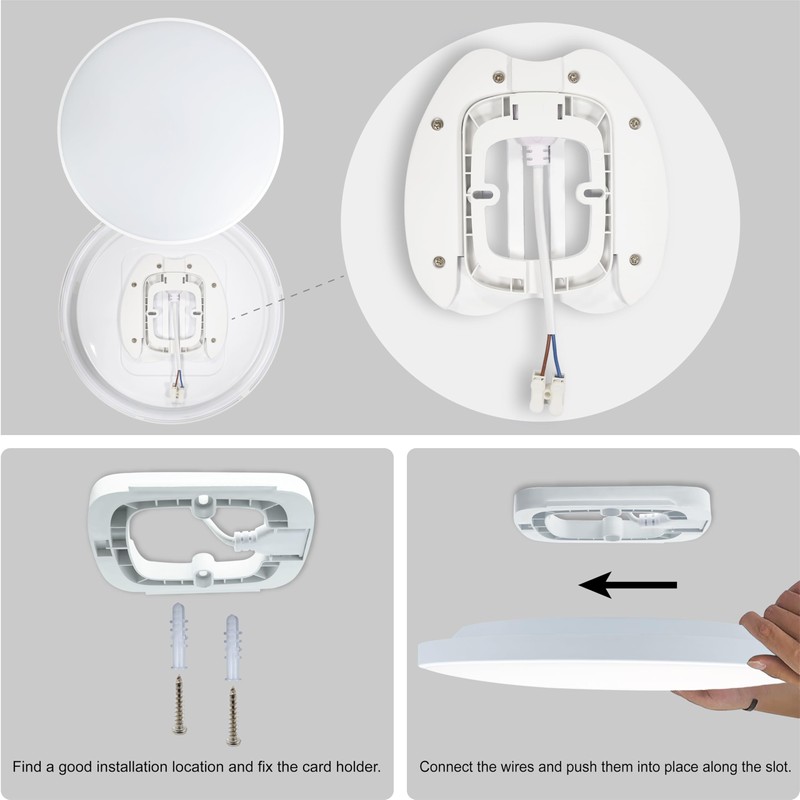 Find a good installation location and fix the card holder.

Connect the wires and push them into place along the slot.