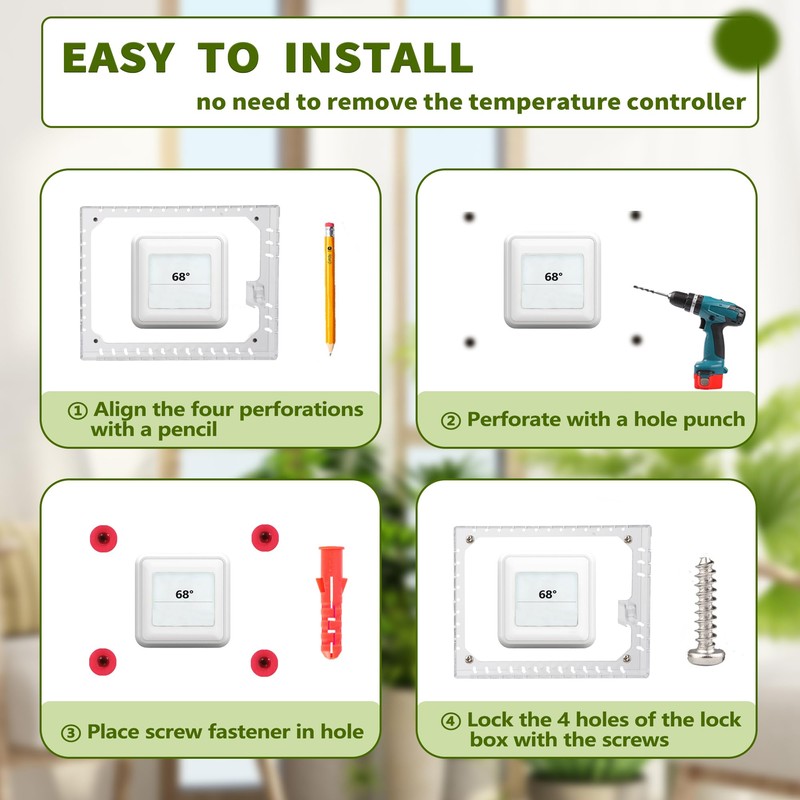 EASY TO INSTALL

no need to remove the temperature controller

68°

① Align the four perforations with a pencil

68°

② Perforate with a hole punch

68°

③ Place screw fastener in hole

68°

④ Lock the 4 holes of the lock box with the screws