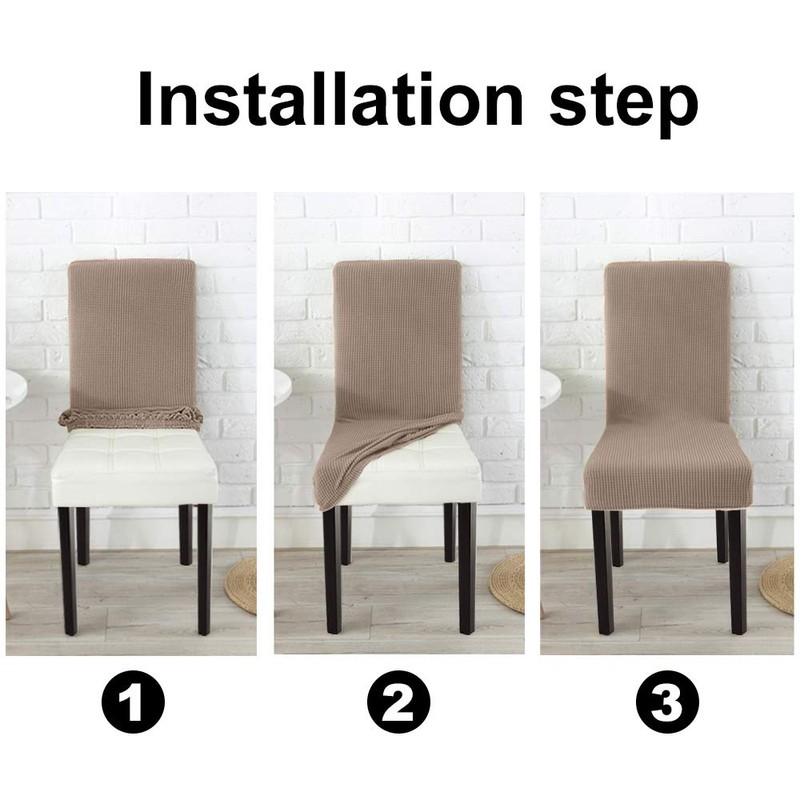 Installation step

1

2

3