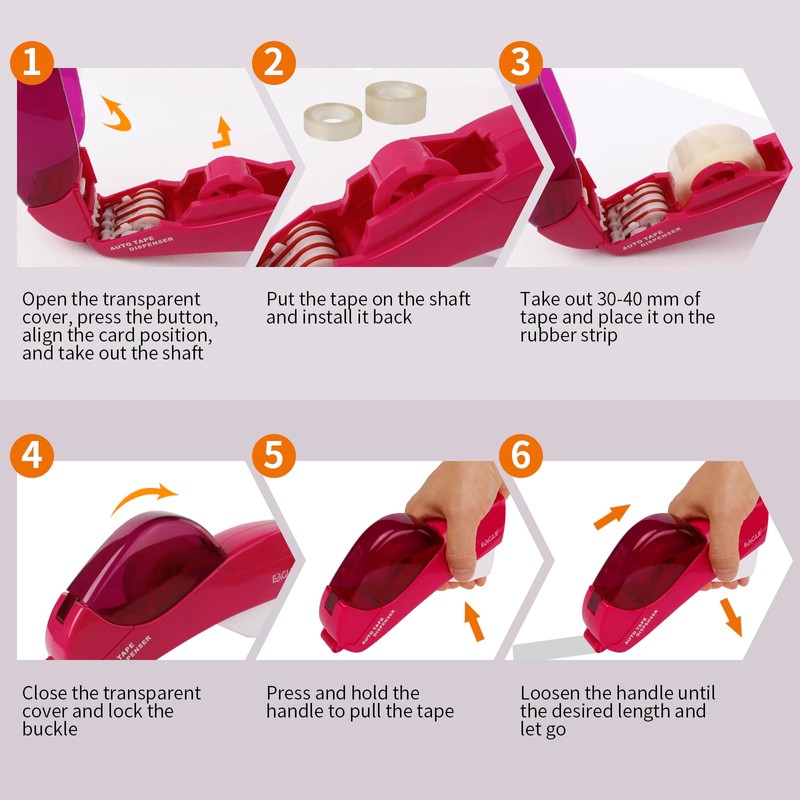 1

AUTO TAPE DISPENSER

Open the transparent cover, press the button, align the card position, and take out the shaft

2

Put the tape on the shaft and install it back

3

AUTO TAPE DISPENSER

Take out 30-40 mm of tape and place it on the rubber strip

4

EAGLE

TAPE DISPENSER

Close the transparent cover and lock the buckle

5

EAGLE

AUTO TAPE DISPENSER

Press and hold the handle to pull the tape

6

EAGLE

AUTO TAPE DISPENSER

Loosen the handle until the desired length and let go