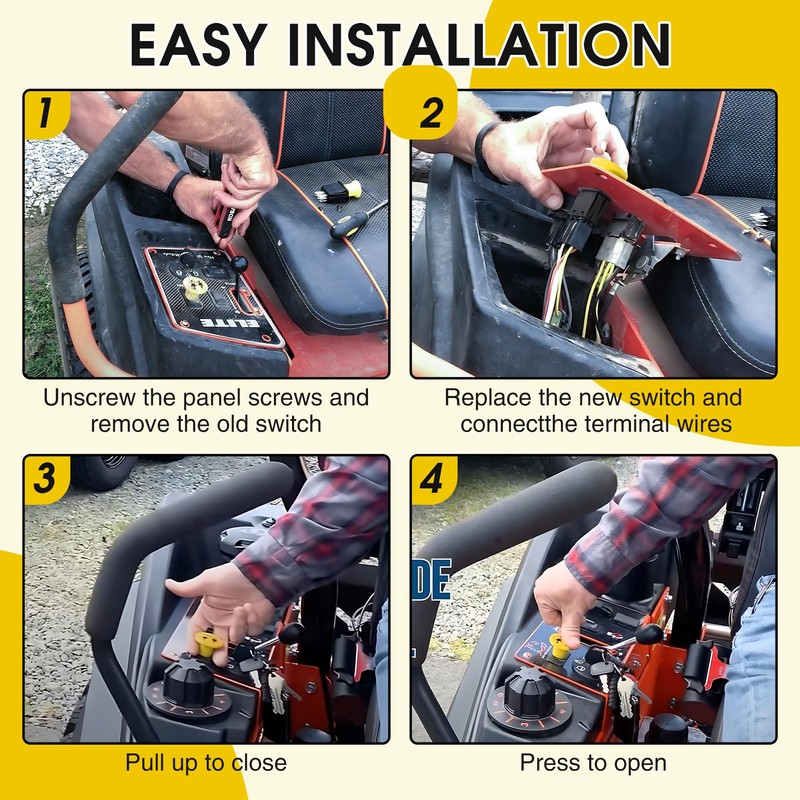 EASY INSTALLATION

1

ELITE

Unscrew the panel screws and remove the old switch

2

Replace the new switch and connectthe terminal wires

3

Pull up to close

4

DE

Press to open