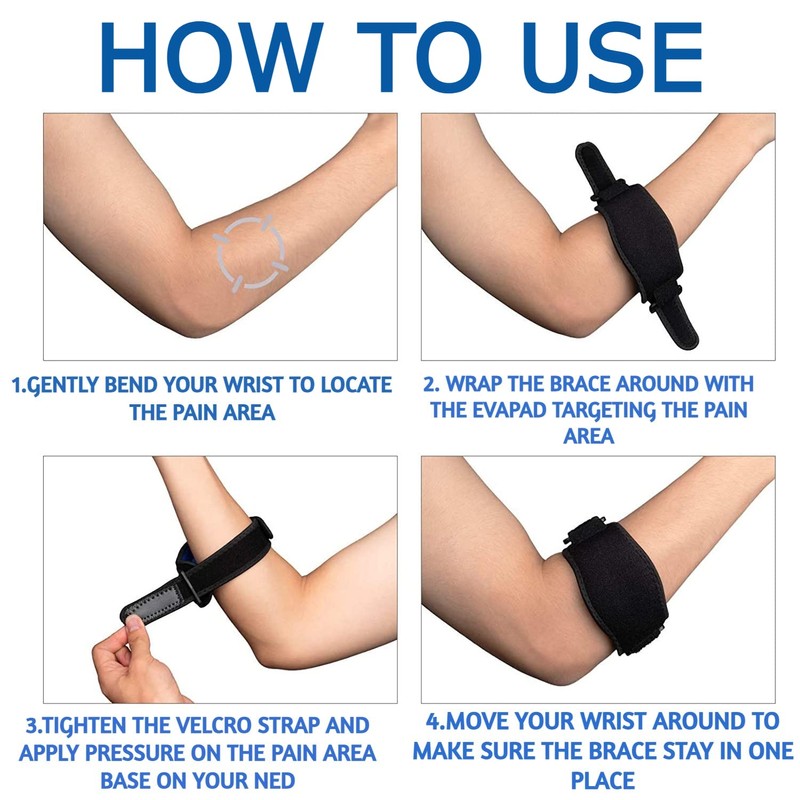 HOW TO USE

1.GENTLY BEND YOUR WRIST TO LOCATE THE PAIN AREA

2. WRAP THE BRACE AROUND WITH THE EVAPAD TARGETING THE PAIN AREA

3.TIGHTEN THE VELCRO STRAP AND APPLY PRESSURE ON THE PAIN AREA BASE ON YOUR NED

4.MOVE YOUR WRIST AROUND TO MAKE SURE THE BRACE STAY IN ONE PLACE