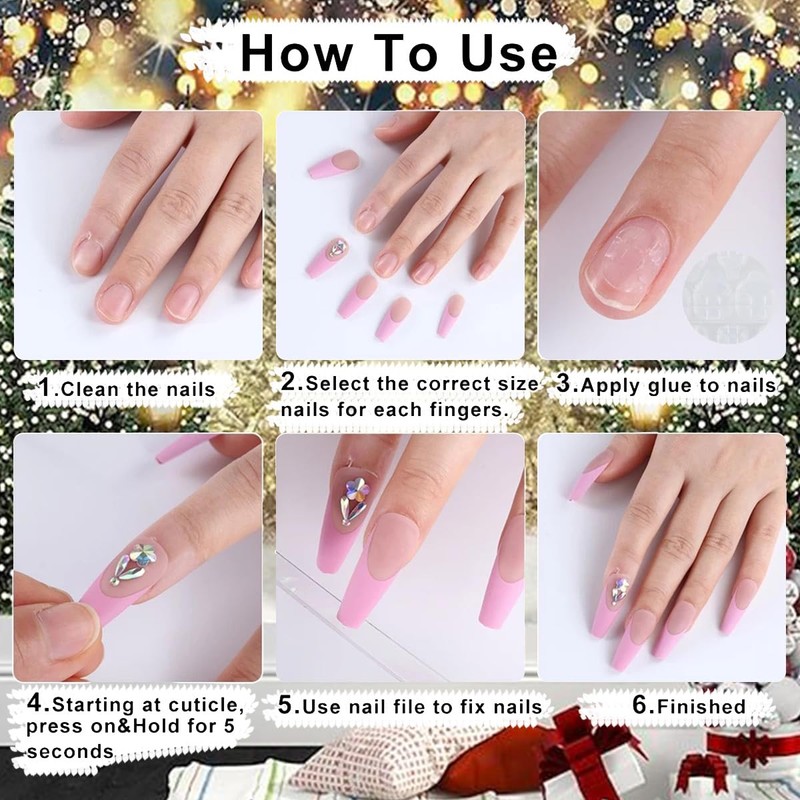 How To Use

1.Clean the nails

2.Select the correct size nails for each fingers.

3.Apply glue to nails

4.Starting at cuticle, press on&Hold for 5 seconds

5.Use nail file to fix nails

6.Finished